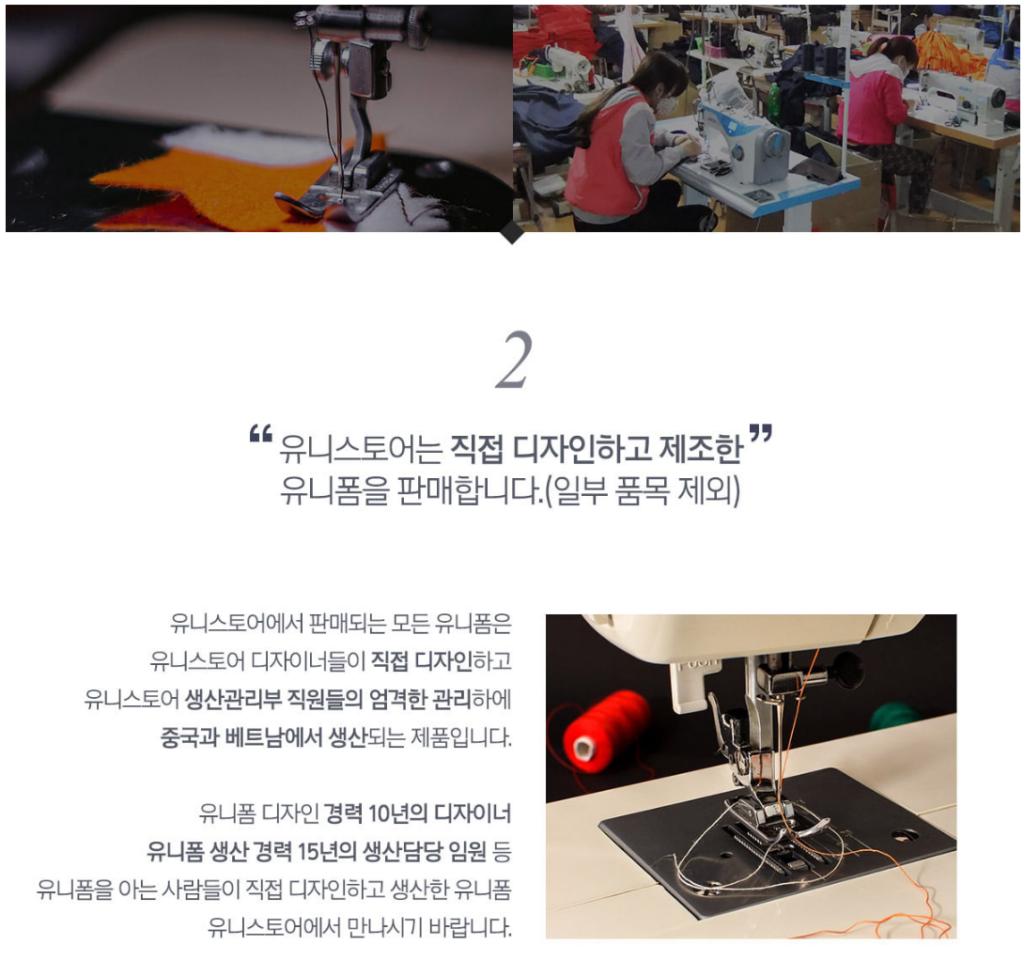 2

“ 유니스토어는 직접 디자인하고 제조한 ”
유니폼을 판매합니다.(일부 품목 제외)

유니스토어에서 판매되는 모든 유니폼은
유니스토어 디자이너들이 직접 디자인하고
유니스토어 생산관리부 직원들의 엄격한 관리하에
중국과 베트남에서 생산되는 제품입니다.

유니폼 디자인 경력 10년의 디자이너
유니폼 생산 경력 15년의 생산담당 임원 등
유니폼을 아는 사람들이 직접 디자인하고 생산한 유니폼
유니스토어에서 만나시기 바랍니다.